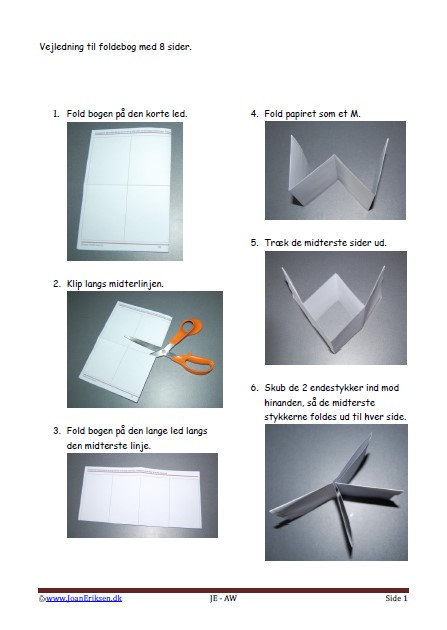 Vejledning til foldebog med 8 sider.

1. Fold bogen på den korte led.

2. Klip langs midterlinjen.

3. Fold bogen på den lange led langs den midterste linje.

4. Fold papiret som et M.

5. Træk de midterste sider ud.

6. Skub de 2 endestykker ind mod hinanden, så de midterste stykkerne foldes ud til hver side.

©www.JoanEriksen.dk JE - AW Side 1