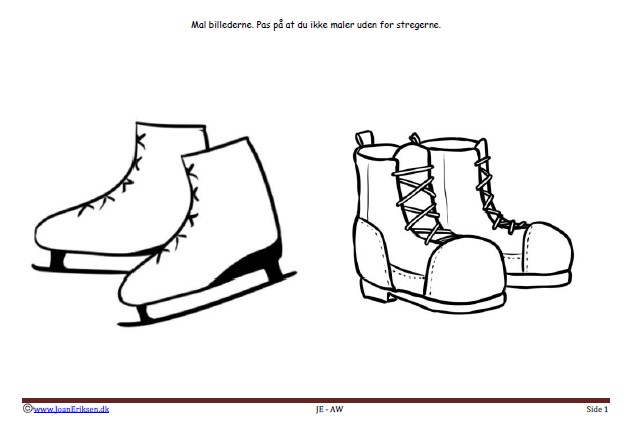 Mal billederne. Pas på at du ikke maler uden for stregerne.

©www.JoanEriksen.dk JE - AW Side 1