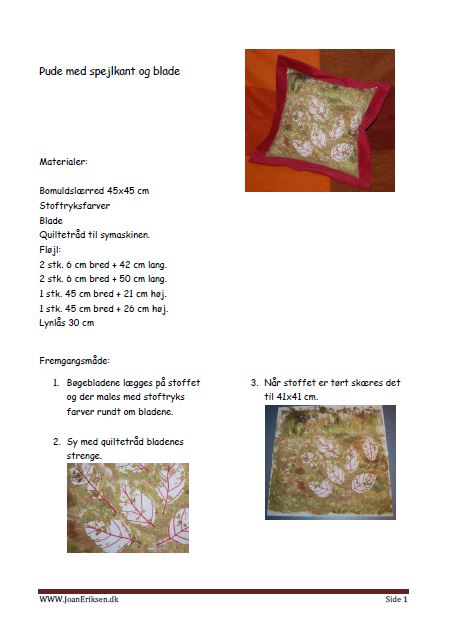 Pude med spejlkant og blade

Materialer:

Bomuldslærred 45x45 cm
Stoftryksfarver
Blade
Quiltetråd til symaskinen.
Fløjl:
2 stk. 6 cm bred + 42 cm lang.
2 stk. 6 cm bred + 50 cm lang.
1 stk. 45 cm bred + 21 cm høj.
1 stk. 45 cm bred + 26 cm høj.
Lynlås 30 cm

Fremgangsmåde:

1. Bøgebladene lægges på stoffet og der males med stoftryks farver rundt om bladene.

2. Sy med quiltetråd bladenes strenge.

3. Når stoffet er tørt skæres det til 41x41 cm.

WWW.JoanEriksen.dk

Side 1