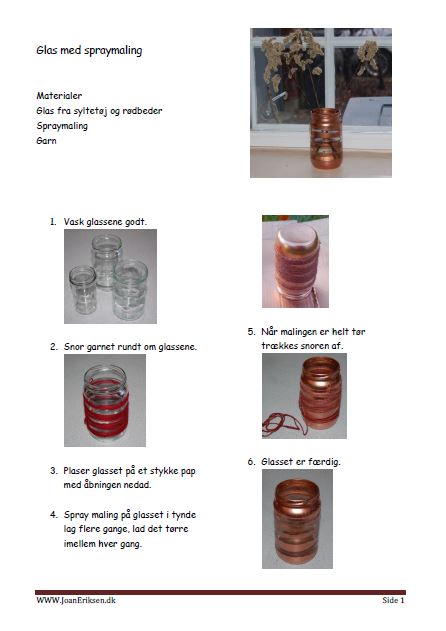 Glas med spraymaling

Materialer
Glas fra syltetøj og rødbeder
Spraymaling
Garn

1. Vask glassene godt.

2. Snor garnet rundt om glassene.

3. Plaser glasset på et stykke pap med åbningen nedad.

4. Spray maling på glasset i tynde lag flere gange, lad det tørre imellem hver gang.

5. Når malingen er helt tør trækkes snoren af.

6. Glasset er færdig.

WWW.JoanEriksen.dk

Side 1