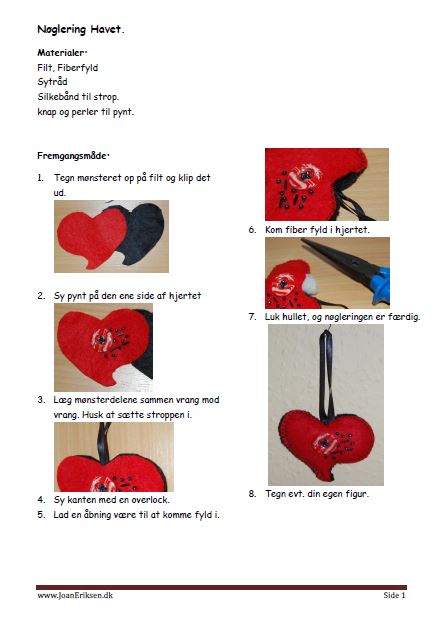 Nøglering Havet.

Materialer:
Filt, Fiberfyld
Sytråd
Silkebånd til strop.
knap og perler til pynt.

Fremgangsmåde:

1. Tegn mønsteret op på filt og klip det ud.

2. Sy pynt på den ene side af hjertet

3. Læg mønsterdelene sammen vrang mod vrang. Husk at sætte stroppen i.

4. Sy kanten med en overlock.
5. Lad en åbning være til at komme fyld i.

6. Kom fiber fyld i hjertet.

7. Luk hullet, og nøgleringen er færdig.

8. Tegn evt. din egen figur.

www.JoanEriksen.dk

Side 1