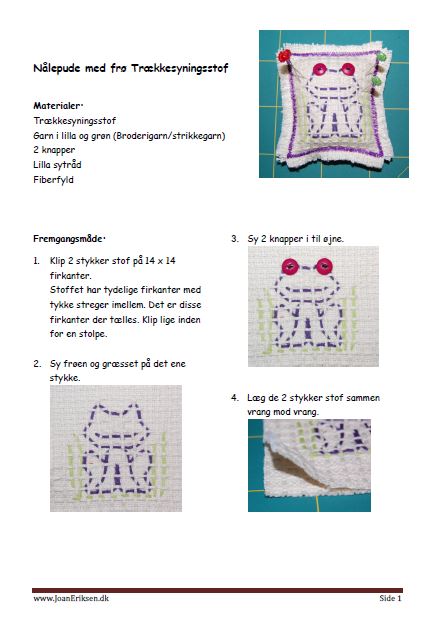 Nålepude med frø Trækkesyningsstof

Materialer:
Trækkesyningsstof
Garn i lilla og grøn (Broderigarn/strikkegarn)
2 knapper
Lilla sytråd
Fiberfyld

Fremgangsmåde:

1. Klip 2 stykker stof på 14 x 14 firkanter.
Stoffet har tydelige firkanter med tykke streger imellem. Det er disse firkanter der tælles. Klip lige inden for en stolpe.

2. Sy frøen og græsset på det ene stykke.

3. Sy 2 knapper i til øjne.

4. Læg de 2 stykker stof sammen vrang mod vrang.

www.JoanEriksen.dk

Side 1