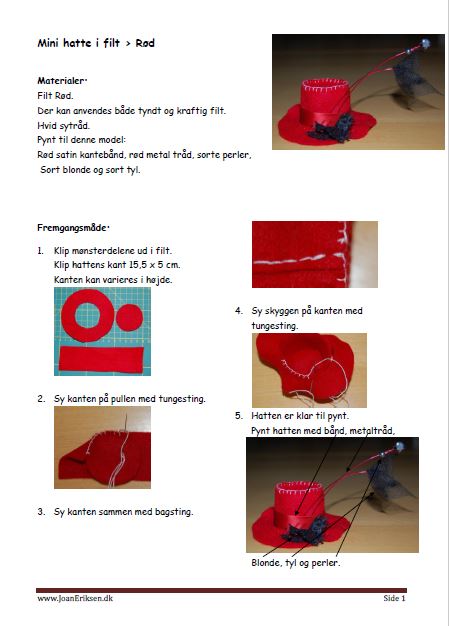 Mini hatte i filt > Rød

Materialer:
Filt Rød.
Der kan anvendes både tyndt og kraftig filt.
Hvid sytråd.
Pynt til denne model:
Rød satin kantebånd, rød metal tråd, sorte perler,
Sort blonde og sort tyl.

Fremgangsmåde:

1. Klip mønsterdelene ud i filt.
Klip hattens kant 15,5 x 5 cm.
Kanten kan varieres i højde.

2. Sy kanten på pullen med tungesting.

3. Sy kanten sammen med bagsting.

4. Sy skyggen på kanten med tungesting.

5. Hatten er klar til pynt.
Pynt hatten med bånd, metaltråd,

Blonde, tyl og perler.

www.JoanEriksen.dk

Side 1